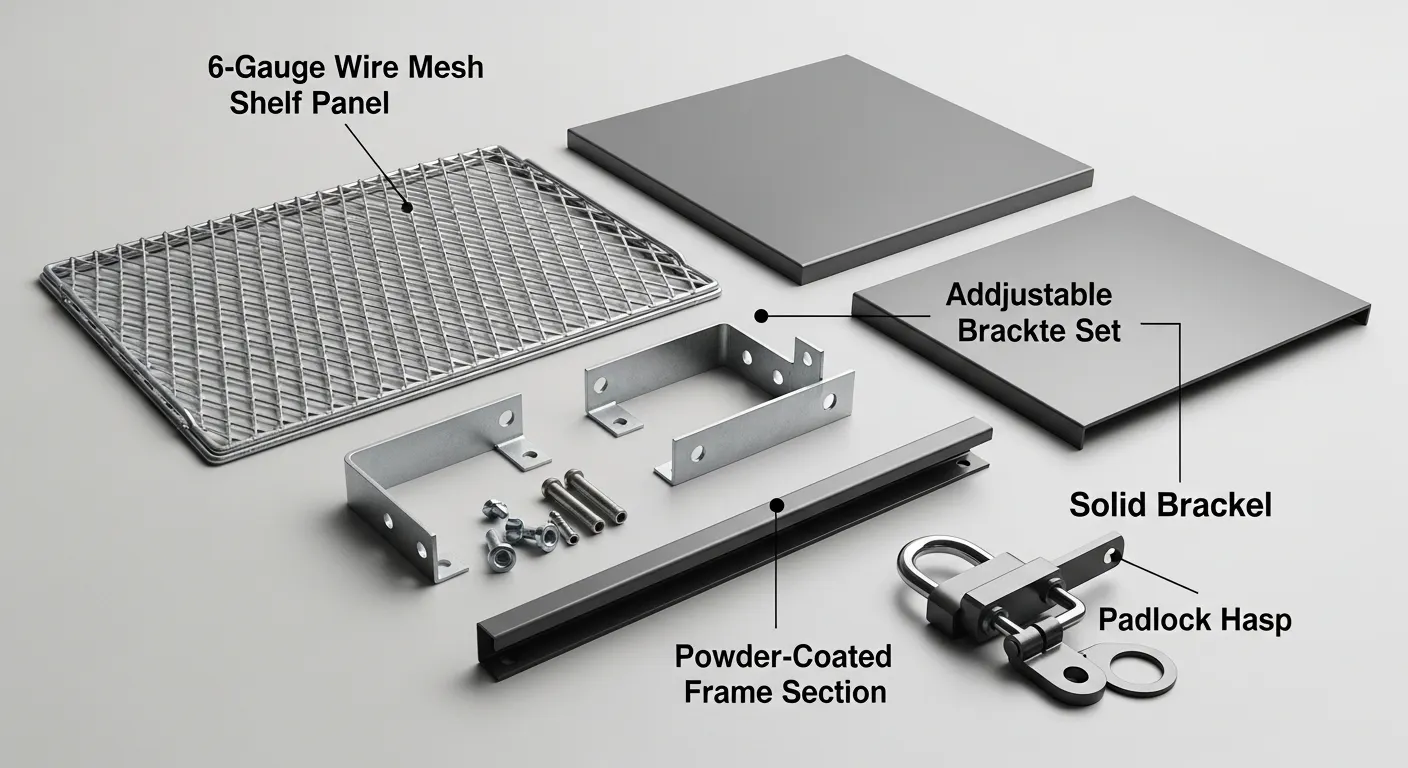 6-Gauge Wire Mesh Shelf Panel

Addjustable Brackte Set

Solid Brackel

Padlock Hasp

Powder-Coated Frame Section